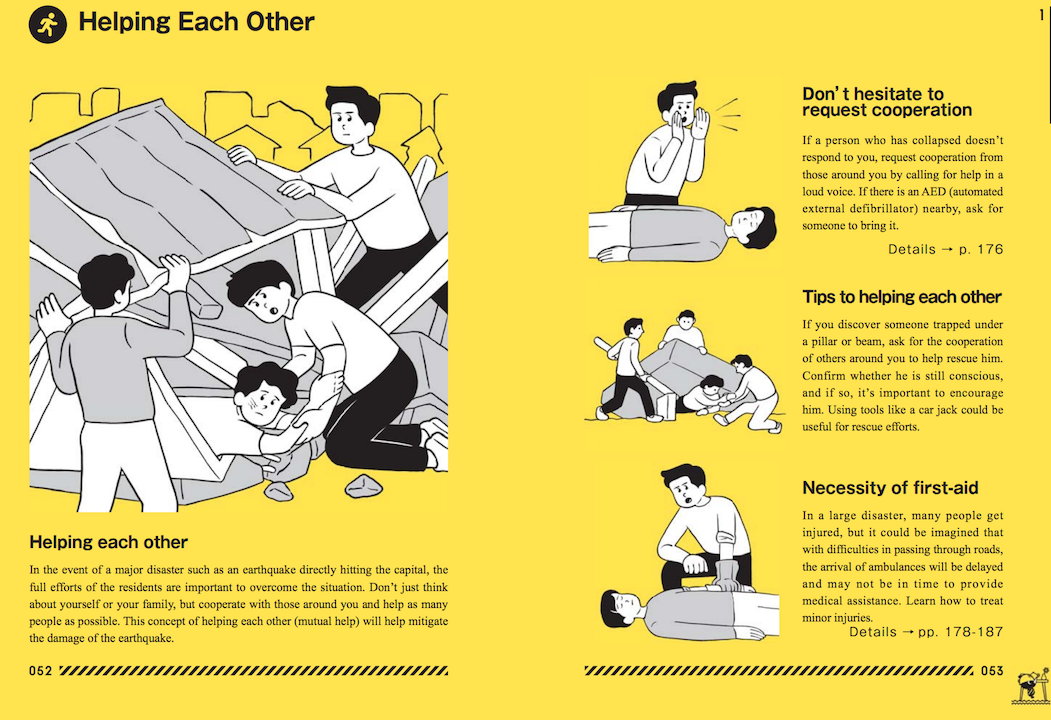 Helping Each Other

1

Helping each other

In the event of a major disaster such as an earthquake directly hitting the capital, the full efforts of the residents are important to overcome the situation. Don't just think about yourself or your family, but cooperate with those around you and help as many people as possible. This concept of helping each other (mutual help) will help mitigate the damage of the earthquake.

052

Don't hesitate to request cooperation

If a person who has collapsed doesn't respond to you, request cooperation from those around you by calling for help in a loud voice. If there is an AED (automated external defibrillator) nearby, ask for someone to bring it.

Details → p. 176

Tips to helping each other

If you discover someone trapped under a pillar or beam, ask for the cooperation of others around you to help rescue him. Confirm whether he is still conscious, and if so, it's important to encourage him. Using tools like a car jack could be useful for rescue efforts.

Necessity of first-aid

In a large disaster, many people get injured, but it could be imagined that with difficulties in passing through roads, the arrival of ambulances will be delayed and may not be in time to provide medical assistance. Learn how to treat minor injuries.

Details → pp. 178-187

053